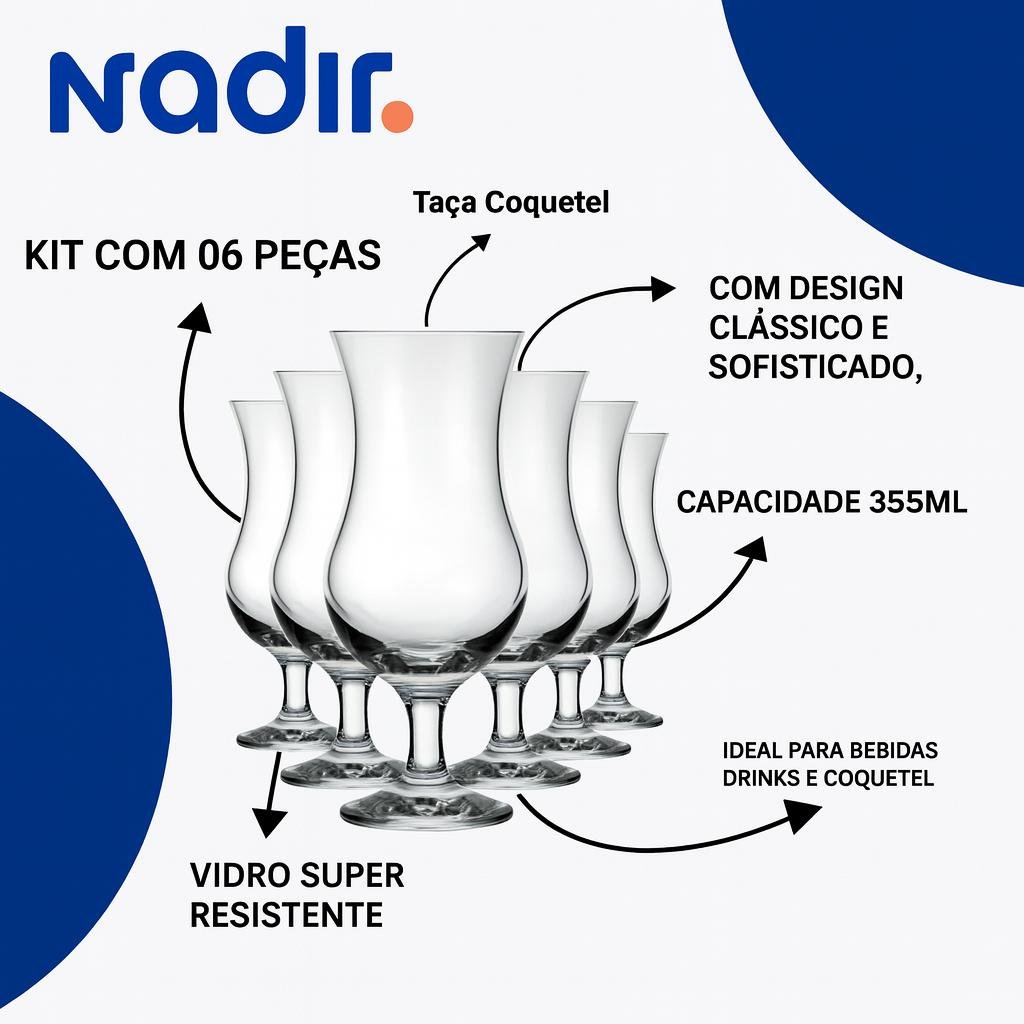 nadir.

Taça Coquetel

KIT COM 06 PEÇAS

COM DESIGN CLÁSSICO E SOFISTICADO,

CAPACIDADE 355ML

IDEAL PARA BEBIDAS DRINKS E COQUETEL

VIDRO SUPER RESISTENTE