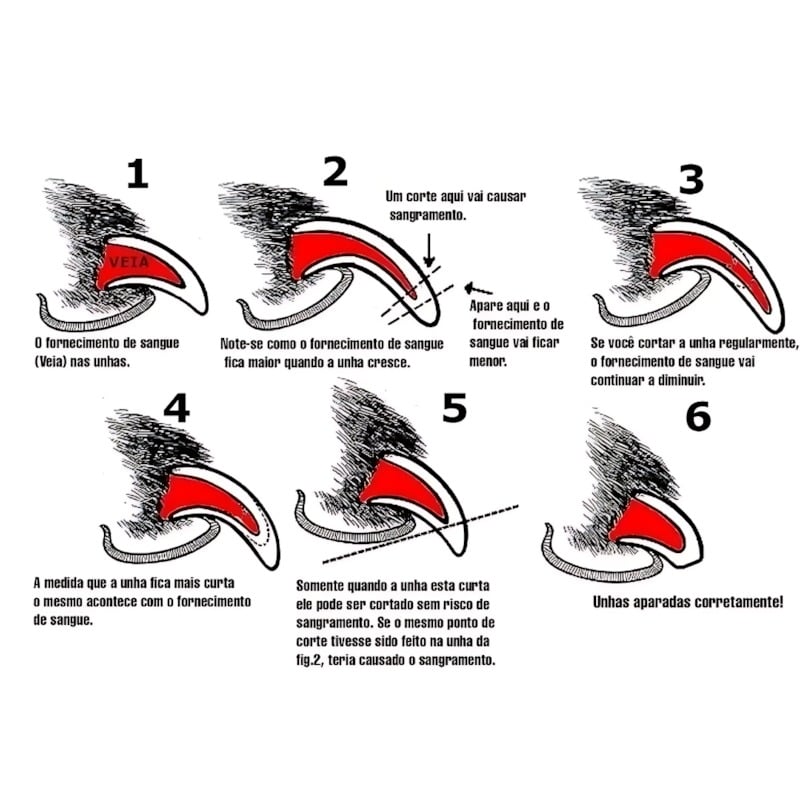 1

VEIA

O fornecimento de sangue (Veia) nas unhas.

2

Um corte aqui vai causar sangramento.

Apare aqui e o fornecimento de sangue vai ficar menor.

Note-se como o fornecimento de sangue fica maior quando a unha cresce.

3

Se você cortar a unha regularmente, o fornecimento de sangue vai continuar a diminuir.

4

A medida que a unha fica mais curta o mesmo acontece com o fornecimento de sangue.

5

Somente quando a unha esta curta ele pode ser cortado sem risco de sangramento. Se o mesmo ponto de corte tivesse sido feito na unha da fig.2, teria causado o sangramento.

6

Unhas aparadas corretamente!