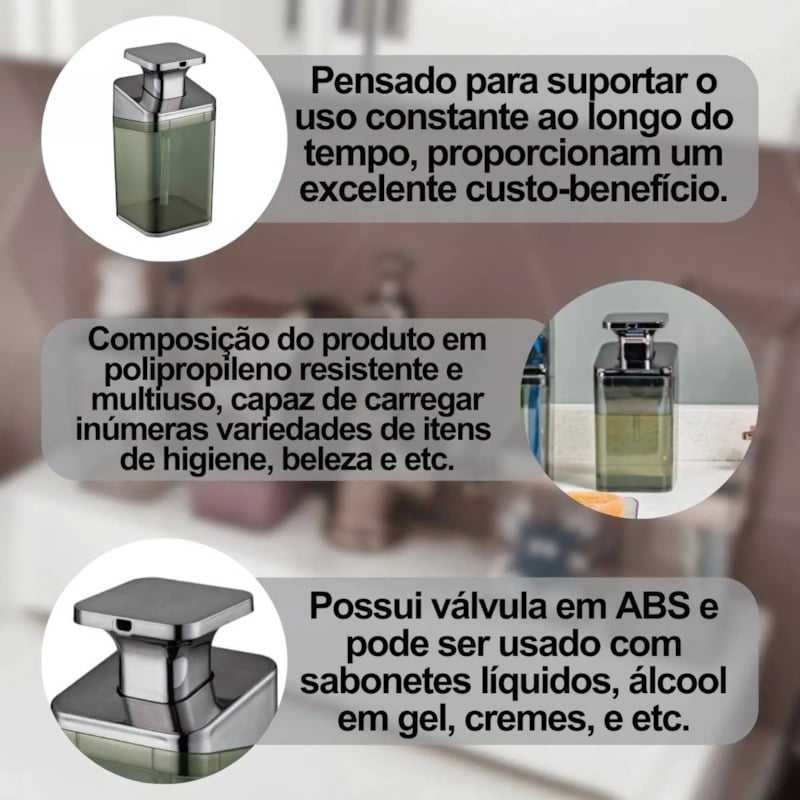 Pensado para suportar o uso constante ao longo do tempo, proporcionam um excelente custo-benefício.

Composição do produto em polipropileno resistente e multiuso, capaz de carregar inúmeras variedades de itens de higiene, beleza e etc.

Possui válvula em ABS e pode ser usado com sabonetes líquidos, álcool em gel, cremes, e etc.