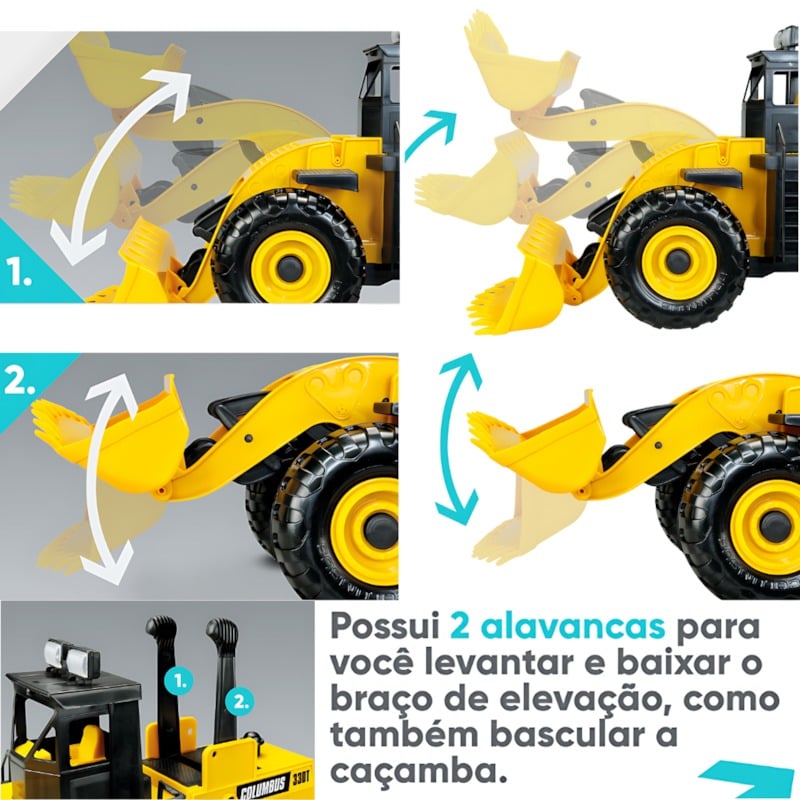 1.

2.

1.

2.

COLUMBUS 330T

Possui 2 alavancas para você levantar e baixar o braço de elevação, como também bascular a caçamba.