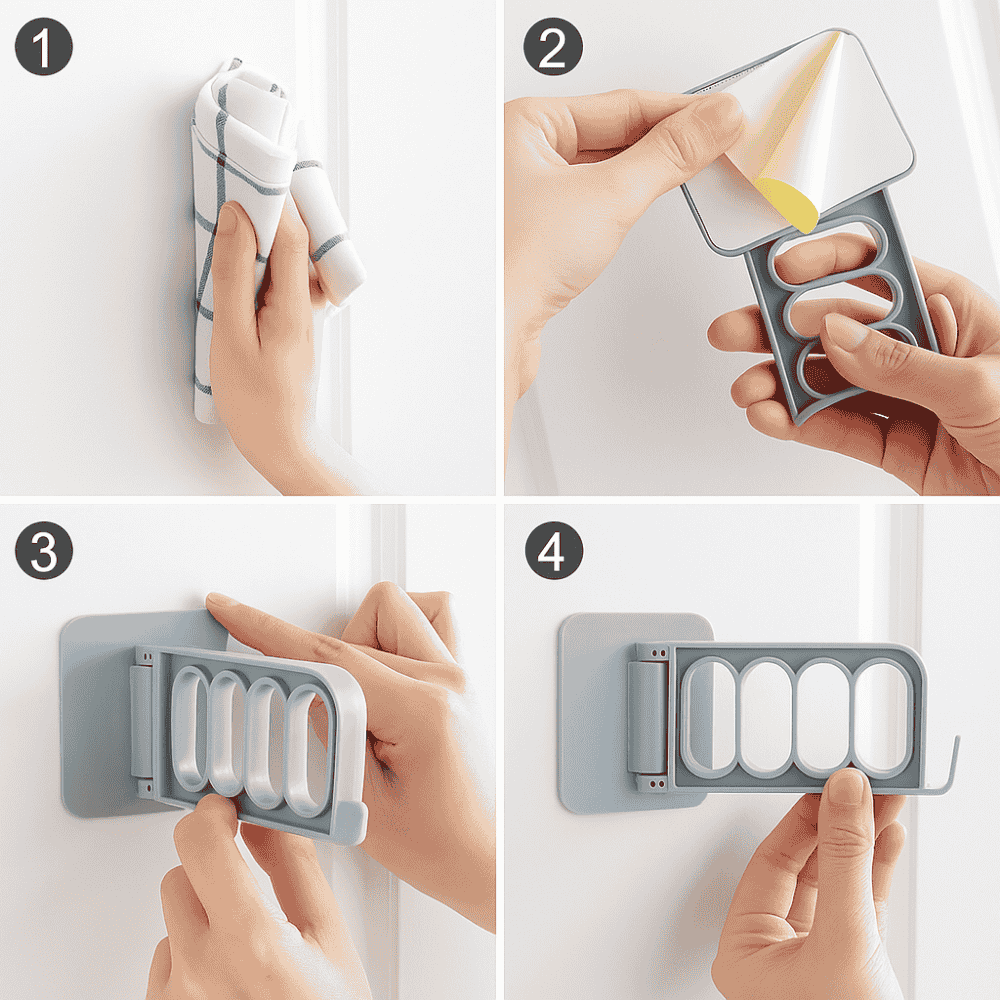 1
2
3
4